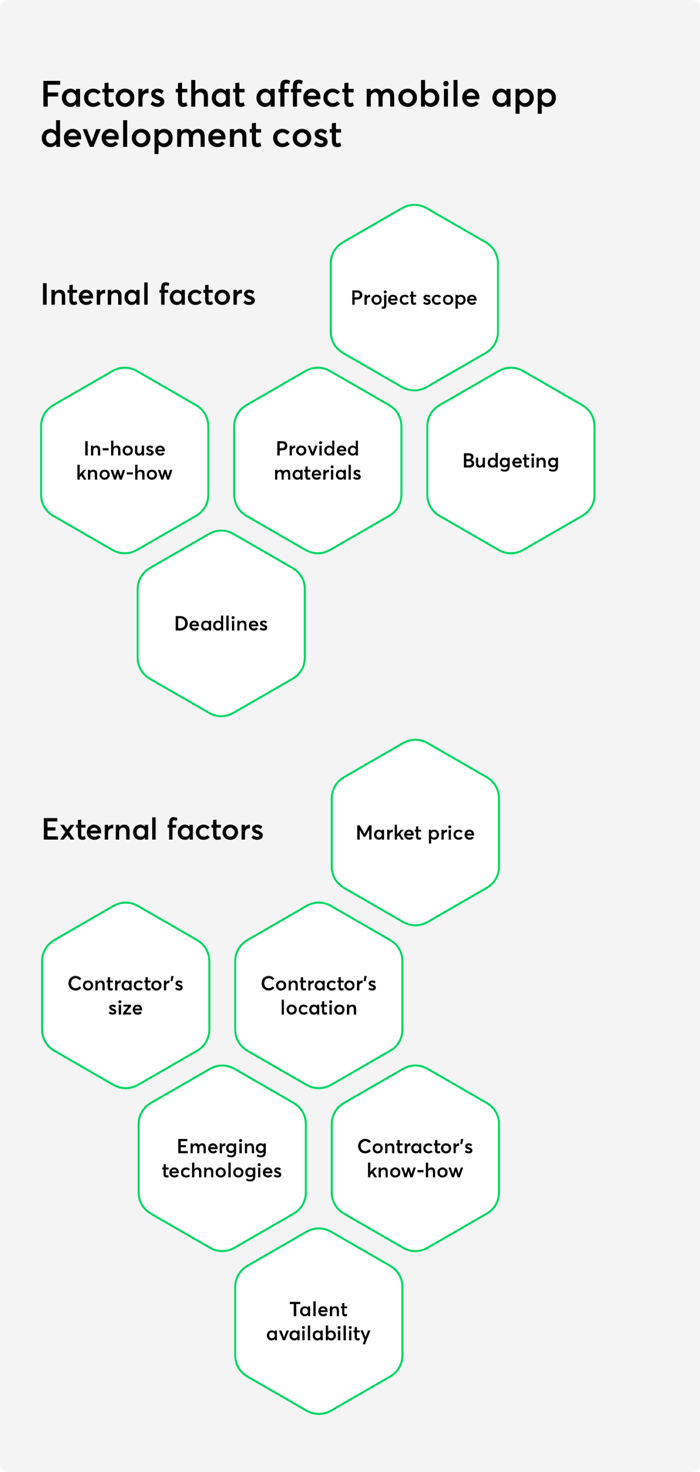 Factors that affect mobile app development cost

Internal factors

Project scope

In-house know-how

Provided materials

Budgeting

Deadlines

External factors

Market price

Contractor's size

Contractor's location

Emerging technologies

Contractor's know-how

Talent availability