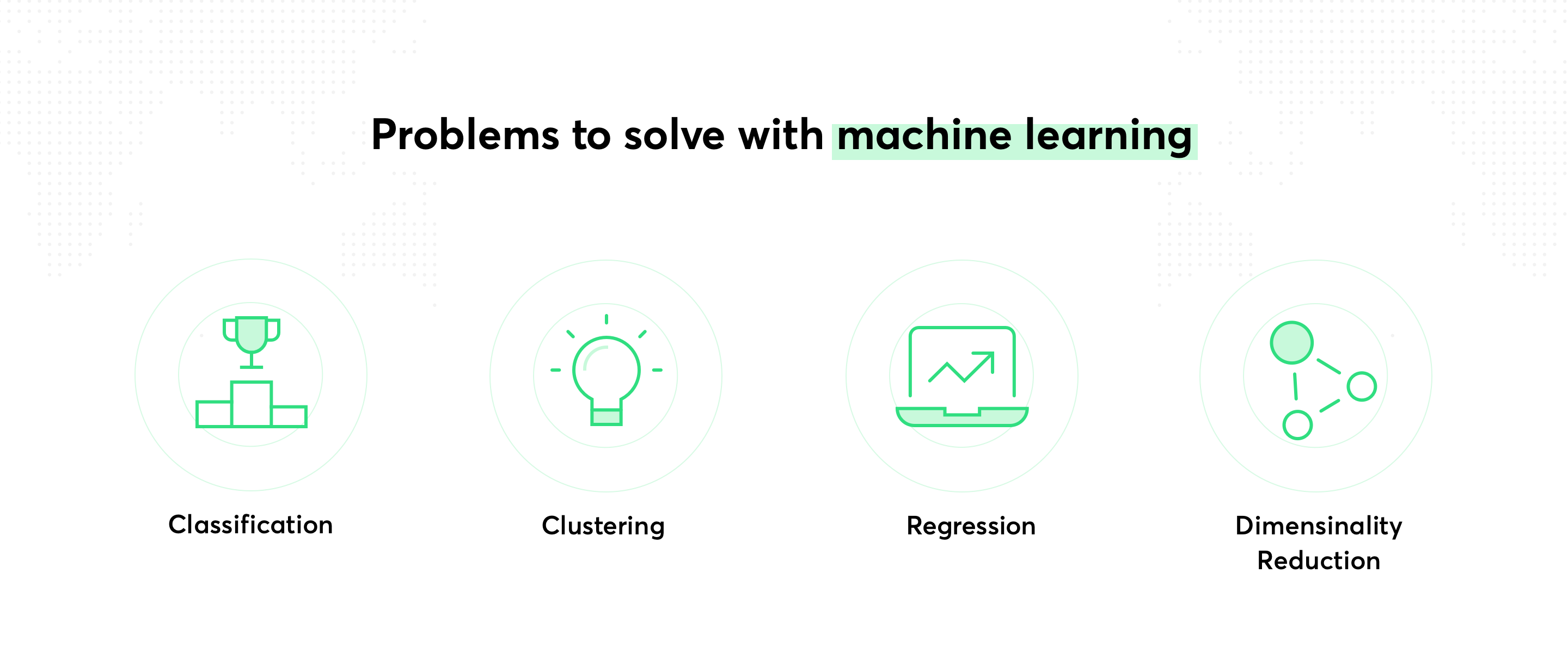 Problems to solve with machine learning

Classification

Clustering

Regression

Dimensinality Reduction