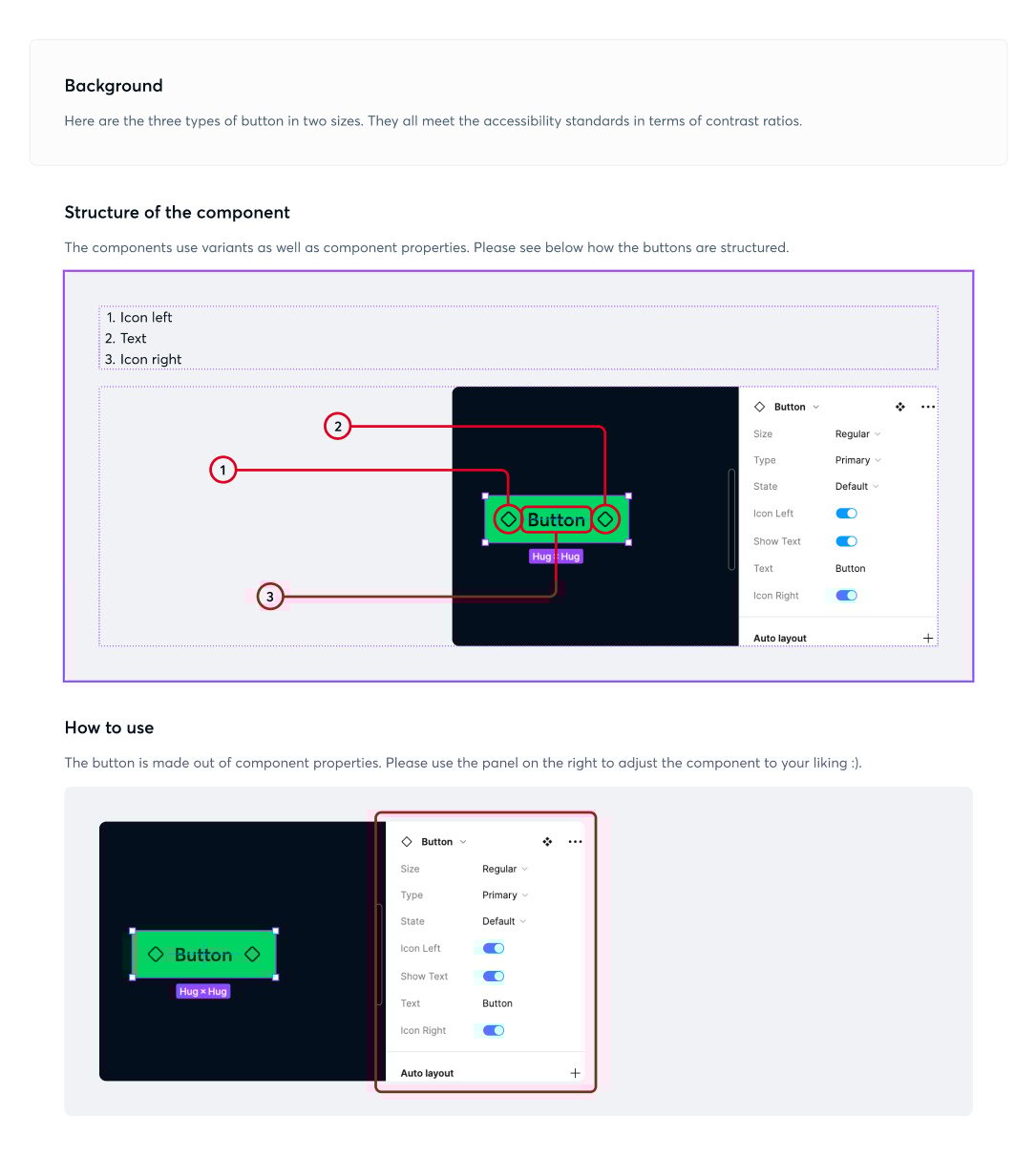 Background

Here are the three types of button in two sizes. They all meet the accessibility standards in terms of contrast ratios.

Structure of the component

The components use variants as well as component properties. Please see below how the buttons are structured.

1. Icon left
2. Text
3. Icon right

2

1

Button

Hug × Hug

3

Button

Size Regular

Type Primary

State Default

Icon Left

Show Text

Text Button

Icon Right

Auto layout

How to use

The button is made out of component properties. Please use the panel on the right to adjust the component to your liking :).

Button

Hug × Hug

Button

Size Regular

Type Primary

State Default

Icon Left

Show Text

Text Button

Icon Right

Auto layout