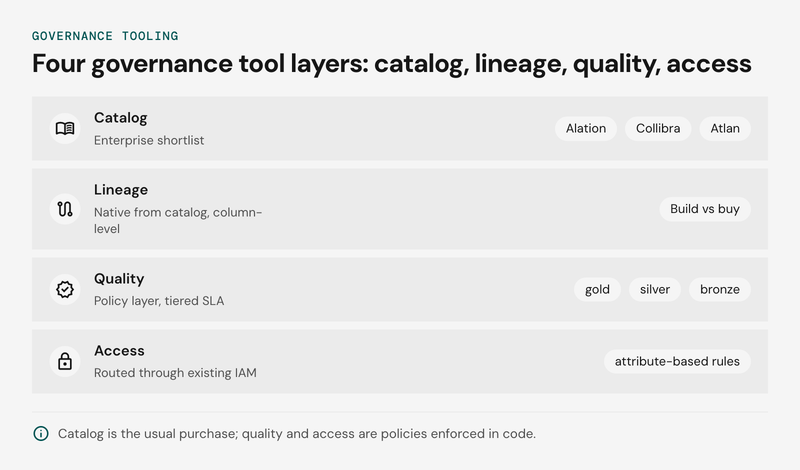 GOVERNANCE TOOLING

Four governance tool layers: catalog, lineage, quality, access

Catalog
Enterprise shortlist
Alation
Collibra
Atlan

Lineage
Native from catalog, column-level
Build vs buy

Quality
Policy layer, tiered SLA
gold
silver
bronze

Access
Routed through existing IAM
attribute-based rules

Catalog is the usual purchase; quality and access are policies enforced in code.